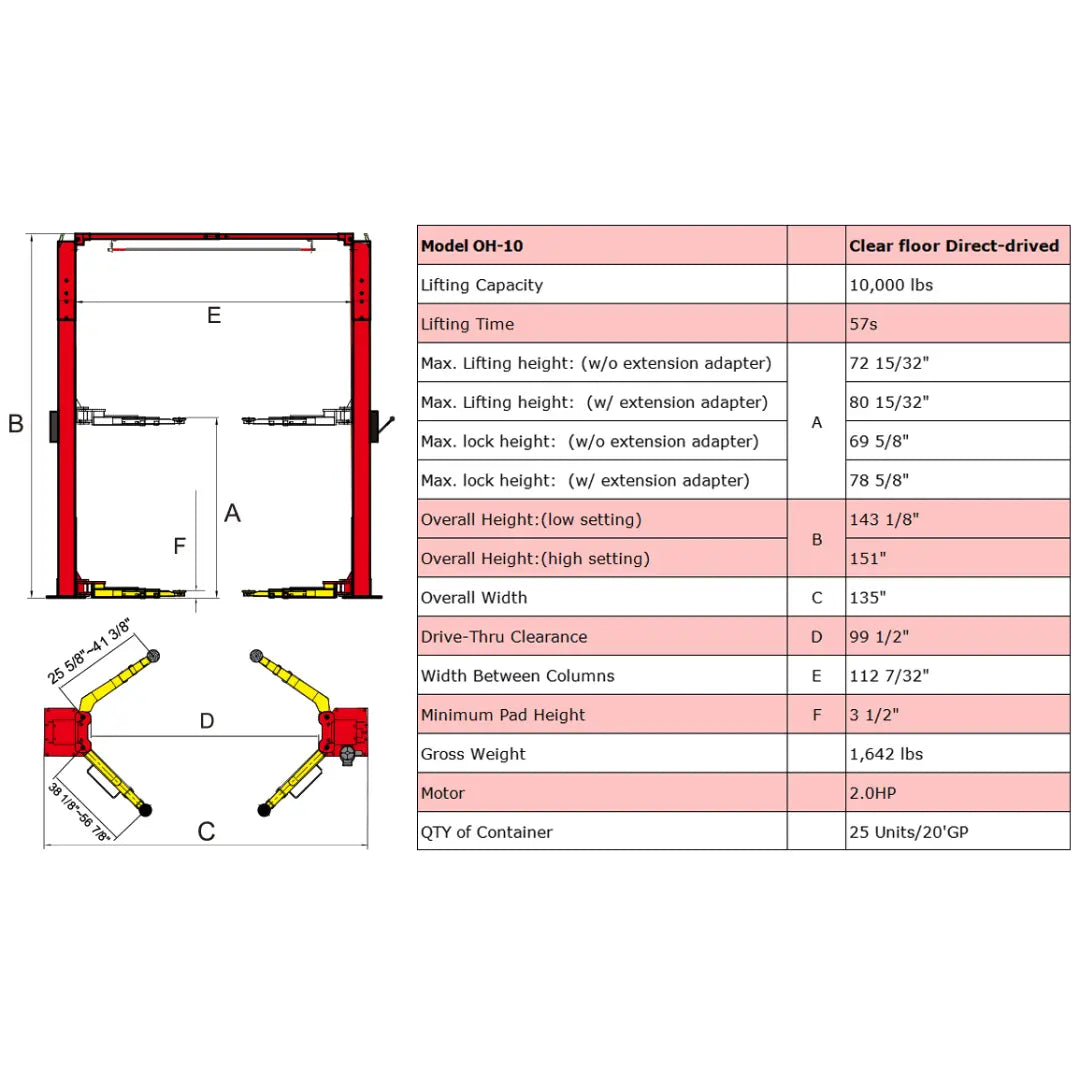 E

B

A

F

25 5/8"~41 3/8"

D

38 1/8"~56 7/8"

C

| Model OH-10 | | Clear floor Direct-drived |
|---|---|---|
| Lifting Capacity | | 10,000 lbs |
| Lifting Time | | 57s |
| Max. Lifting height: (w/o extension adapter) | A | 72 15/32" |
| Max. Lifting height: (w/ extension adapter) | A | 80 15/32" |
| Max. lock height: (w/o extension adapter) | A | 69 5/8" |
| Max. lock height: (w/ extension adapter) | A | 78 5/8" |
| Overall Height:(low setting) | B | 143 1/8" |
| Overall Height:(high setting) | B | 151" |
| Overall Width | C | 135" |
| Drive-Thru Clearance | D | 99 1/2" |
| Width Between Columns | E | 112 7/32" |
| Minimum Pad Height | F | 3 1/2" |
| Gross Weight | | 1,642 lbs |
| Motor | | 2.0HP |
| QTY of Container | | 25 Units/20'GP |