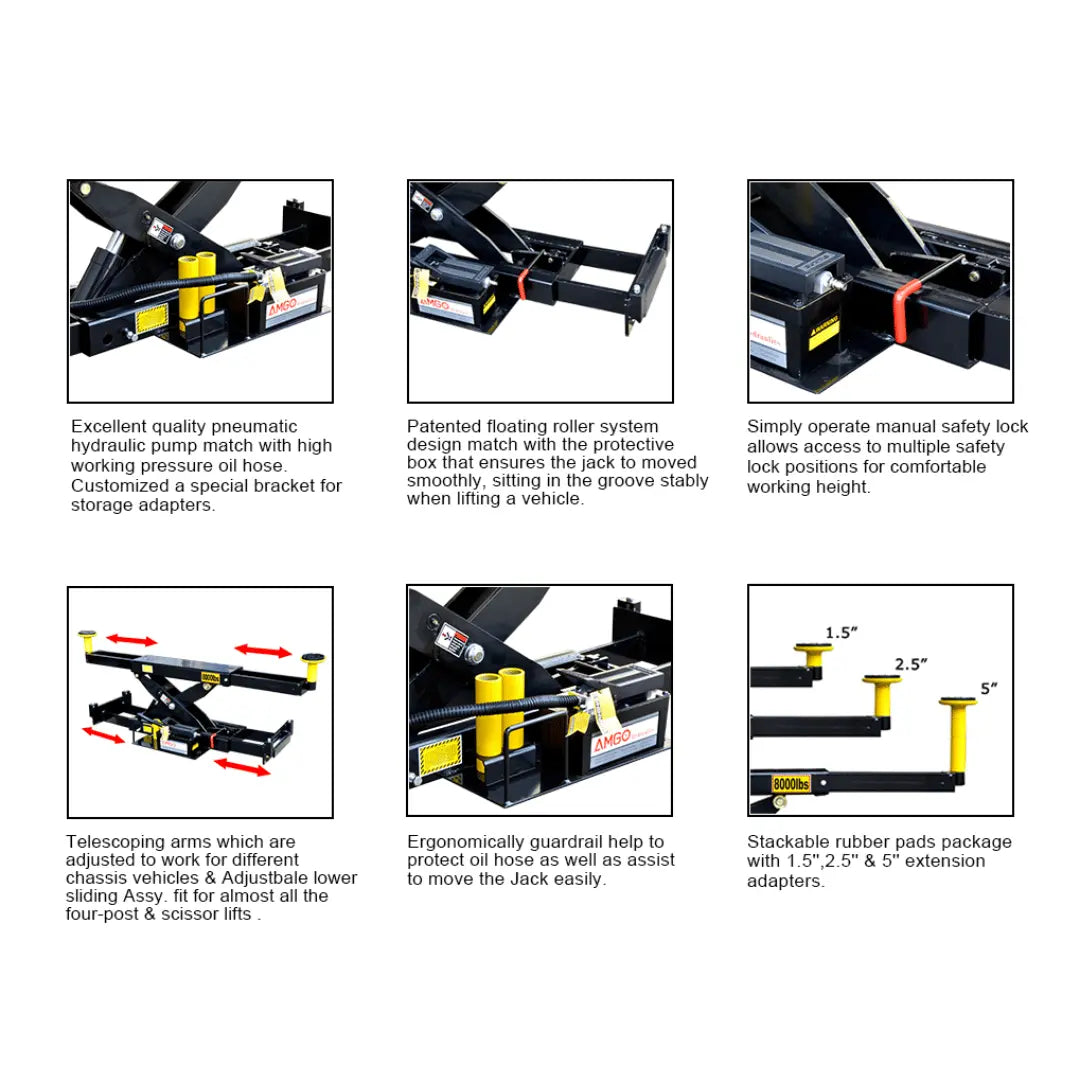 AMGO

Excellent quality pneumatic hydraulic pump match with high working pressure oil hose. Customized a special bracket for storage adapters.

AMGO

Patented floating roller system design match with the protective box that ensures the jack to moved smoothly, sitting in the groove stably when lifting a vehicle.

Simply operate manual safety lock allows access to multiple safety lock positions for comfortable working height.

8000lbs

Telescoping arms which are adjusted to work for different chassis vehicles & Adjustbale lower sliding Assy. fit for almost all the four-post & scissor lifts .

AMGO

Ergonomically guardrail help to protect oil hose as well as assist to move the Jack easily.

1.5"

2.5"

5"

8000lbs

Stackable rubber pads package with 1.5",2.5" & 5" extension adapters.