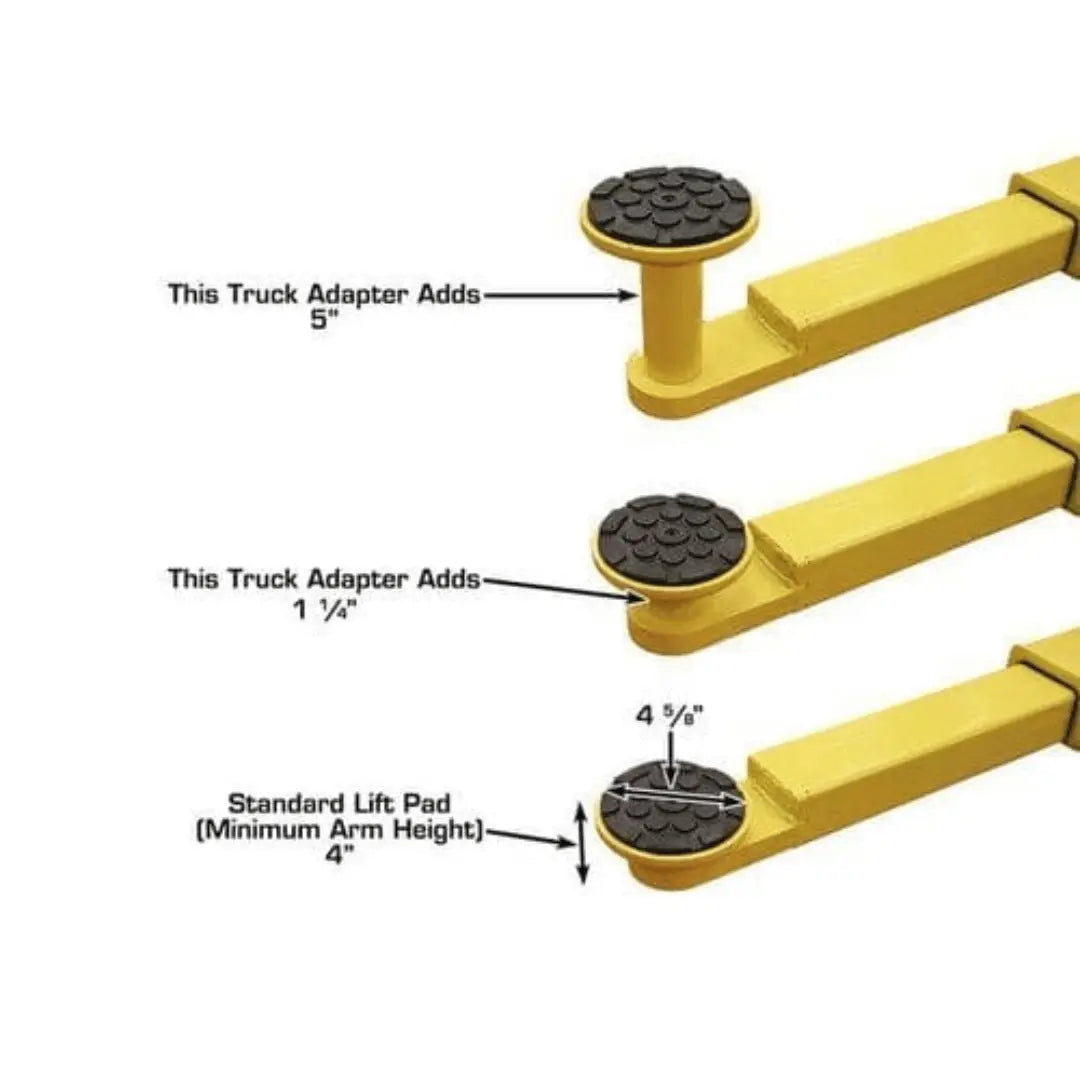 This Truck Adapter Adds
5"

This Truck Adapter Adds
1 ¼"

4 ⅝"

Standard Lift Pad
(Minimum Arm Height)
4"