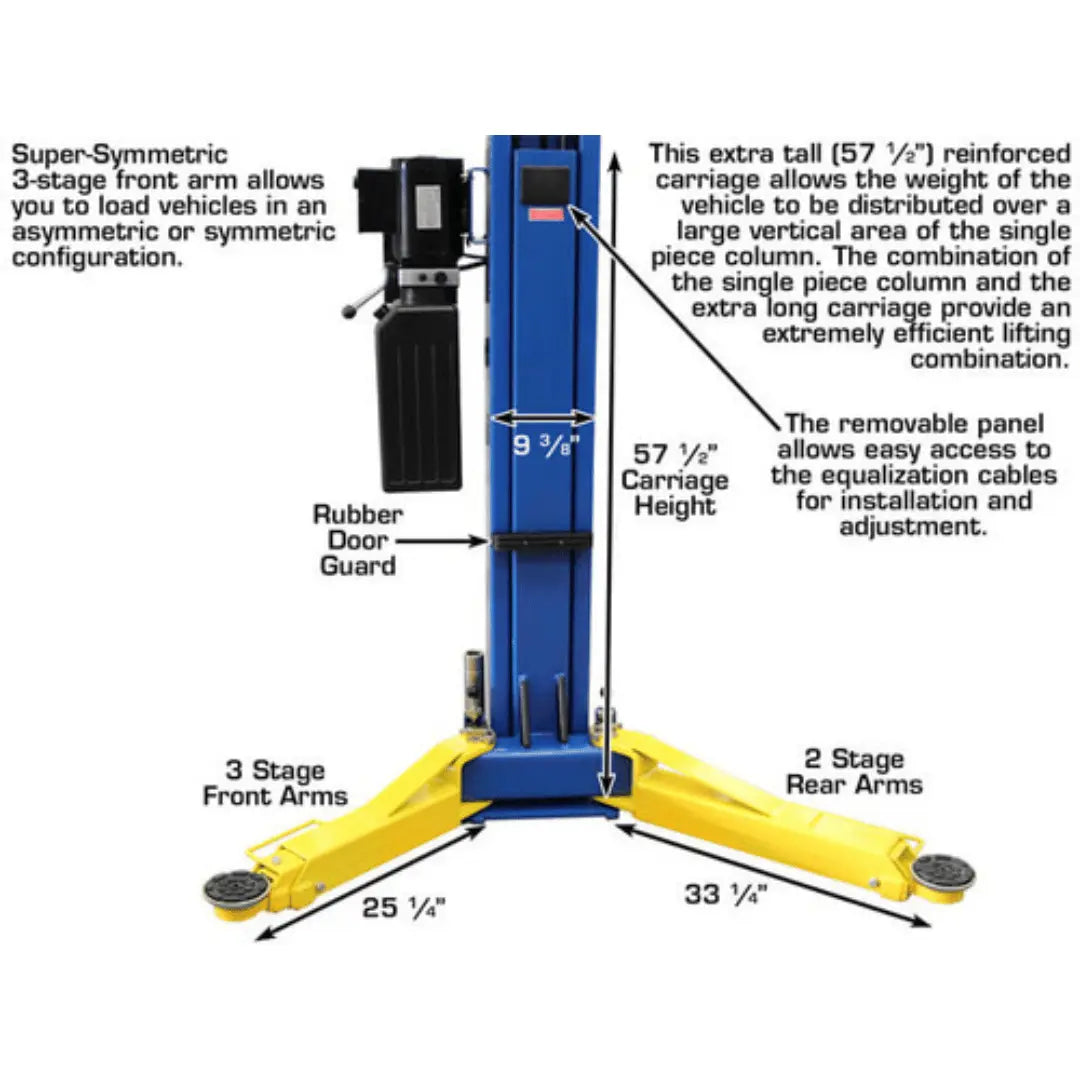 Super-Symmetric 3-stage front arm allows you to load vehicles in an asymmetric or symmetric configuration.

This extra tall (57 ½") reinforced carriage allows the weight of the vehicle to be distributed over a large vertical area of the single piece column. The combination of the single piece column and the extra long carriage provide an extremely efficient lifting combination.

The removable panel allows easy access to the equalization cables for installation and adjustment.

9 ⅜"

57 ½" Carriage Height

Rubber Door Guard

3 Stage Front Arms

2 Stage Rear Arms

25 ¼"

33 ¼"